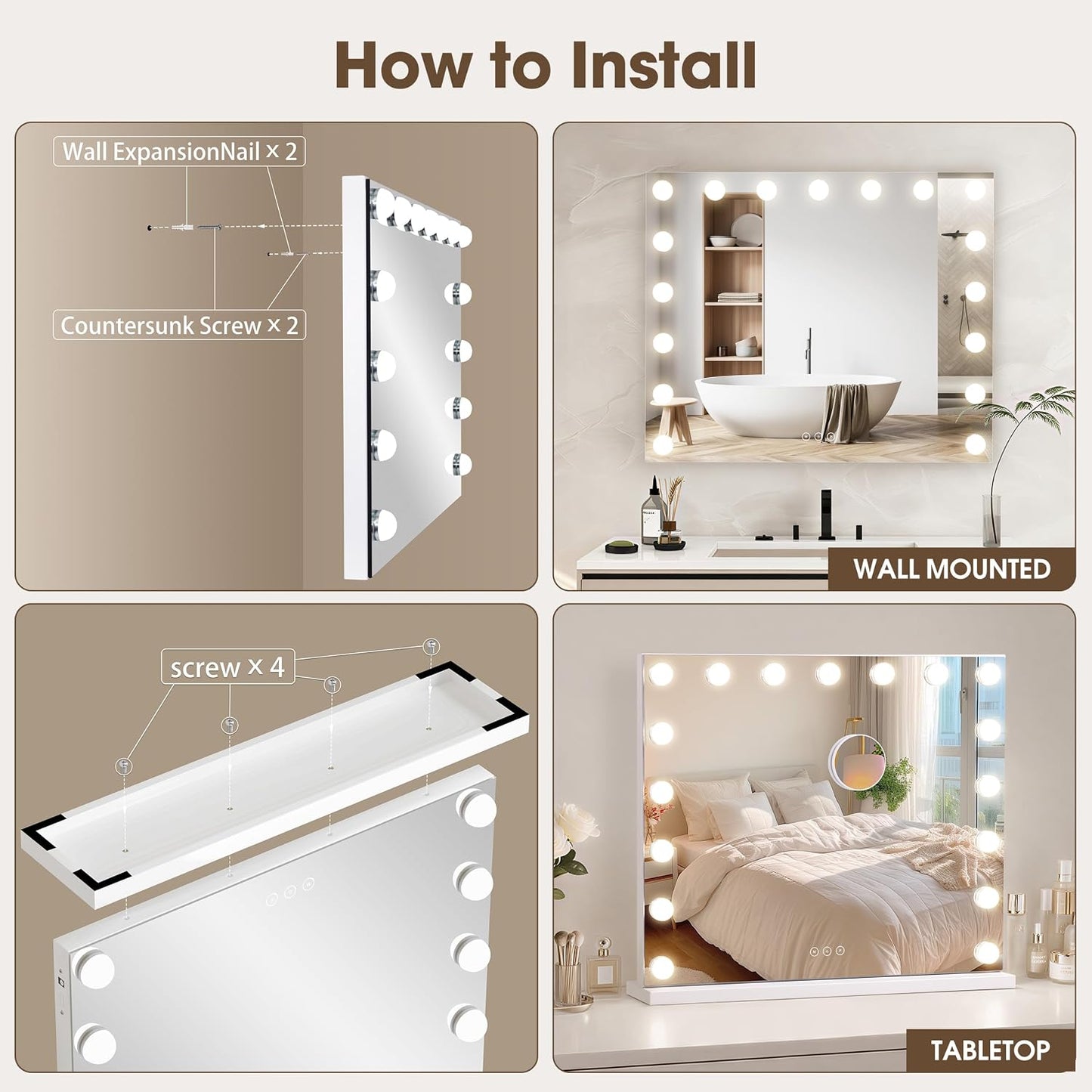 How to Install

Wall ExpansionNail × 2

Countersunk Screw × 2

WALL MOUNTED

screw × 4

TABLETOP